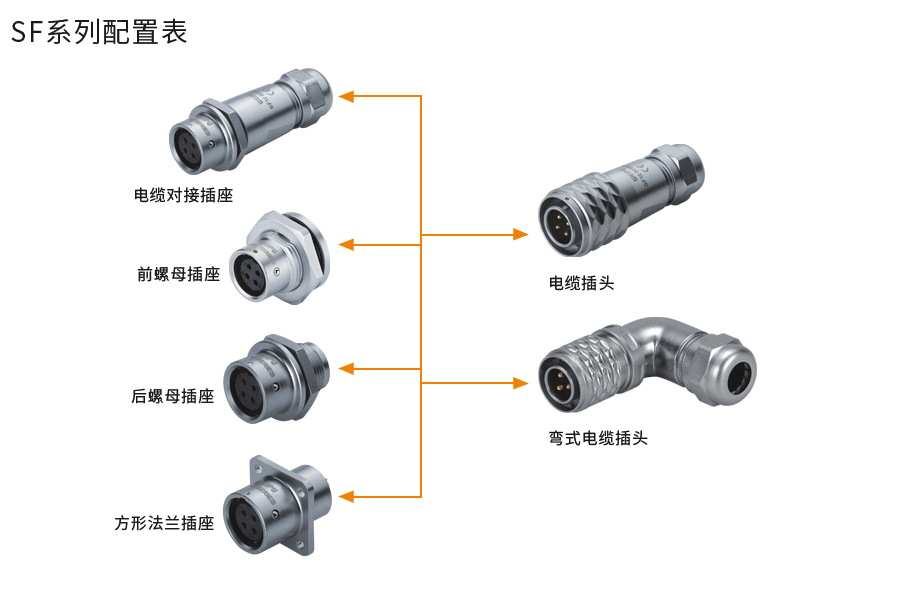 SF系列配置表

电缆对接插座

前螺母插座

后螺母插座

方形法兰插座

电缆插头

弯式电缆插头